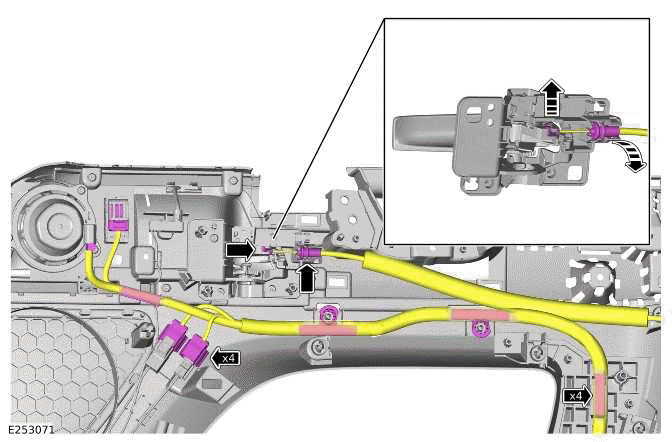 x4

x4

E253071